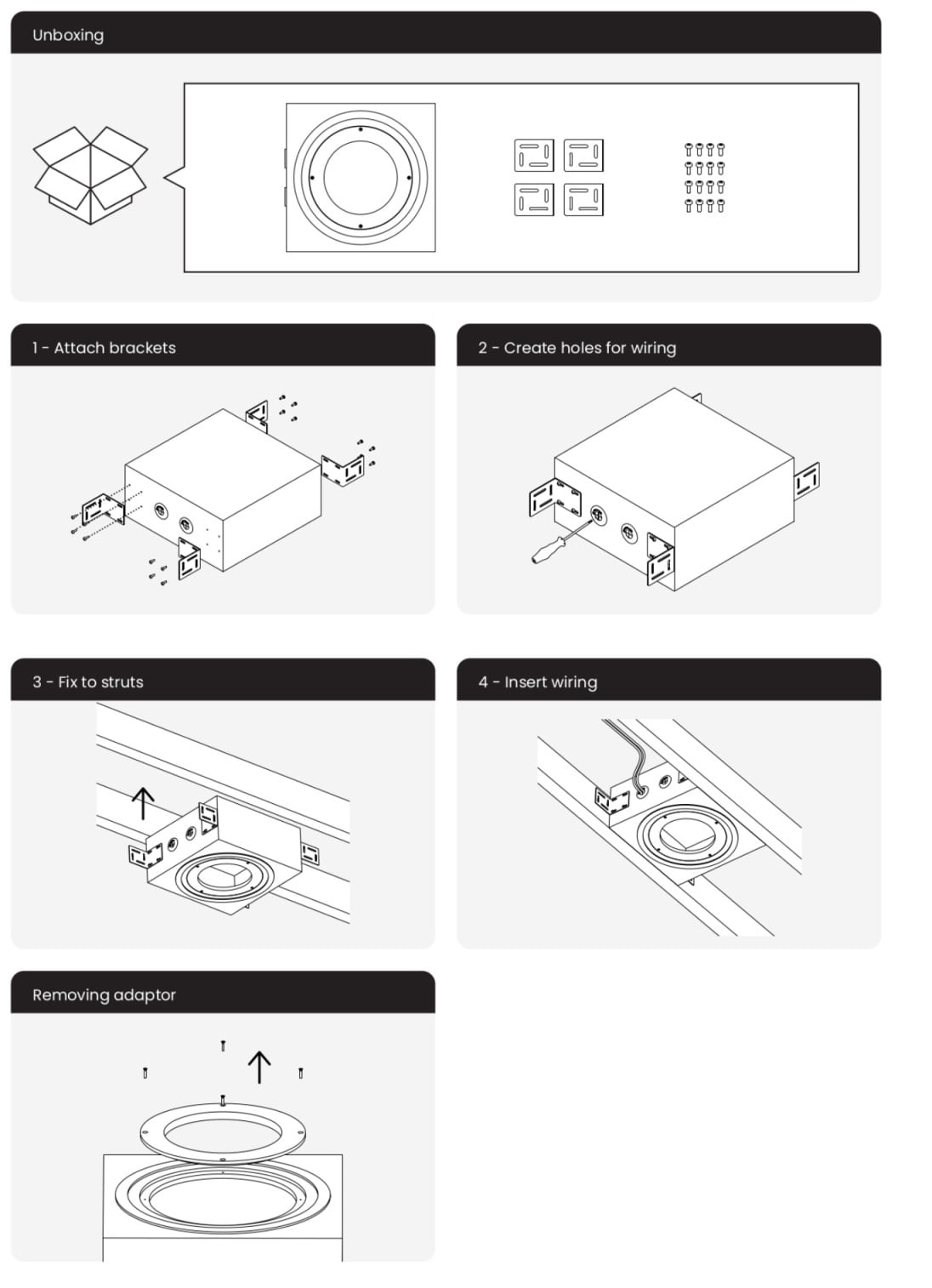 Unboxing

1 - Attach brackets

2 - Create holes for wiring

3 - Fix to struts

4 - Insert wiring

Removing adaptor